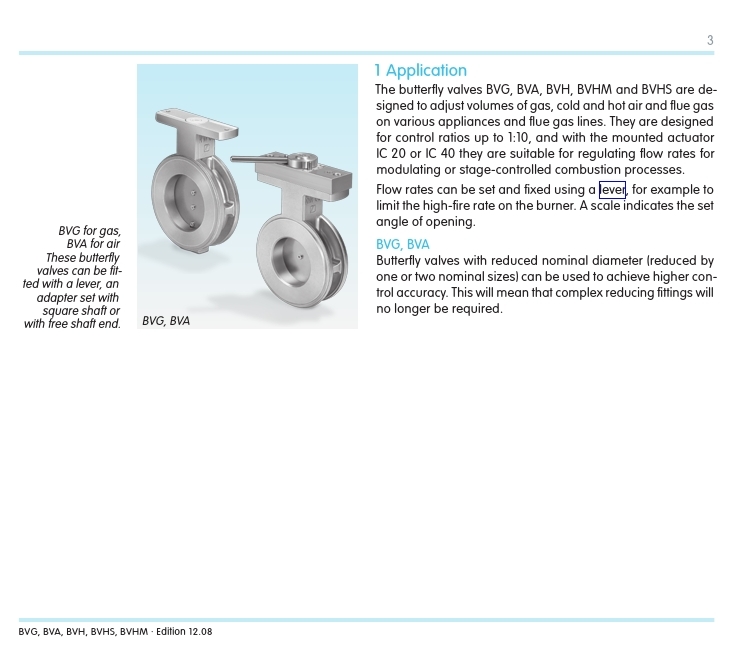 3

BVG for gas, BVA for air
These butterfly valves can be fitted with a lever, an adapter set with square shaft or with free shaft end.

BVG, BVA

1 Application

The butterfly valves BVG, BVA, BVH, BVHM and BVHS are designed to adjust volumes of gas, cold and hot air and flue gas on various appliances and flue gas lines. They are designed for control ratios up to 1:10, and with the mounted actuator IC 20 or IC 40 they are suitable for regulating flow rates for modulating or stage-controlled combustion processes.

Flow rates can be set and fixed using a lever, for example to limit the high-fire rate on the burner. A scale indicates the set angle of opening.

BVG, BVA

Butterfly valves with reduced nominal diameter (reduced by one or two nominal sizes) can be used to achieve higher control accuracy. This will mean that complex reducing fittings will no longer be required.

BVG, BVA, BVH, BVHS, BVHM · Edition 12.08